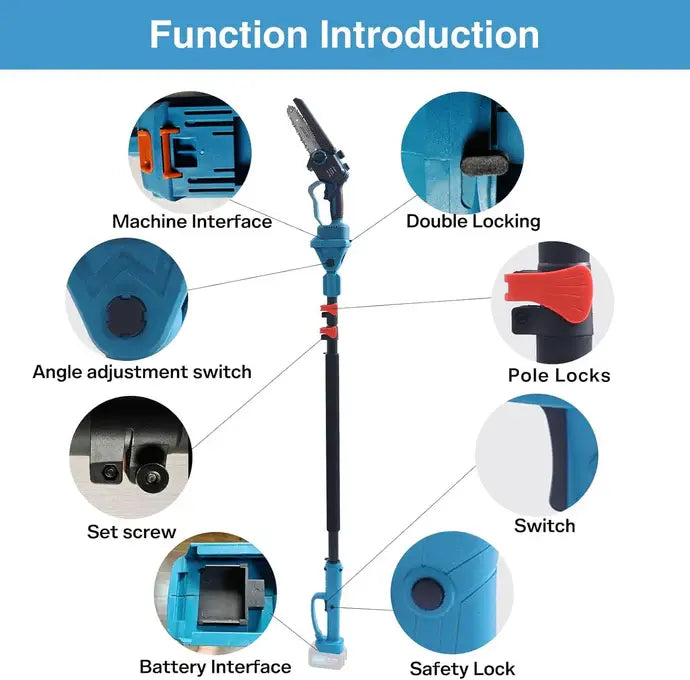 Function Introduction

Machine Interface

Double Locking

Angle adjustment switch

Pole Locks

Set screw

Switch

Battery Interface

Safety Lock