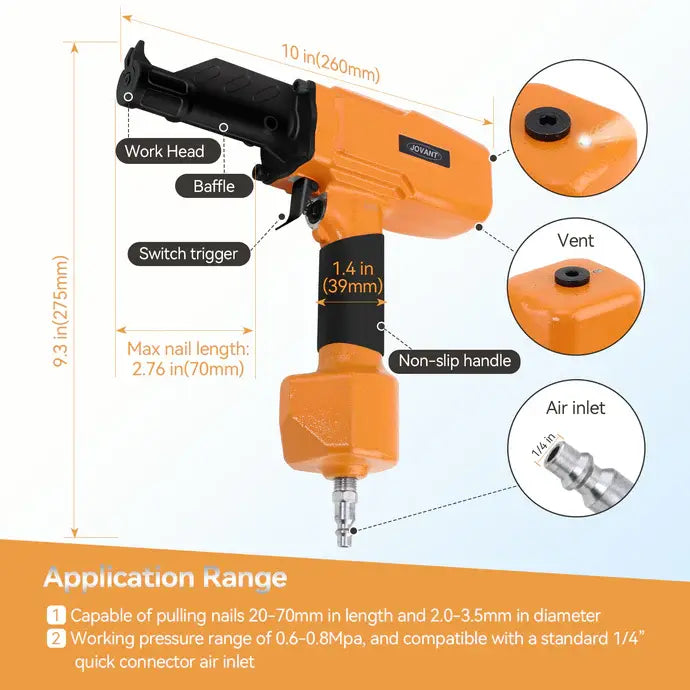 10 in(260mm)

JOVANT

Work Head

Baffle

Switch trigger

9.3 in(275mm)

1.4 in
(39mm)

Max nail length:
2.76 in(70mm)

Non-slip handle

Vent

Air inlet

1/4 in

Application Range

1 Capable of pulling nails 20-70mm in length and 2.0-3.5mm in diameter

2 Working pressure range of 0.6-0.8Mpa, and compatible with a standard 1/4" quick connector air inlet