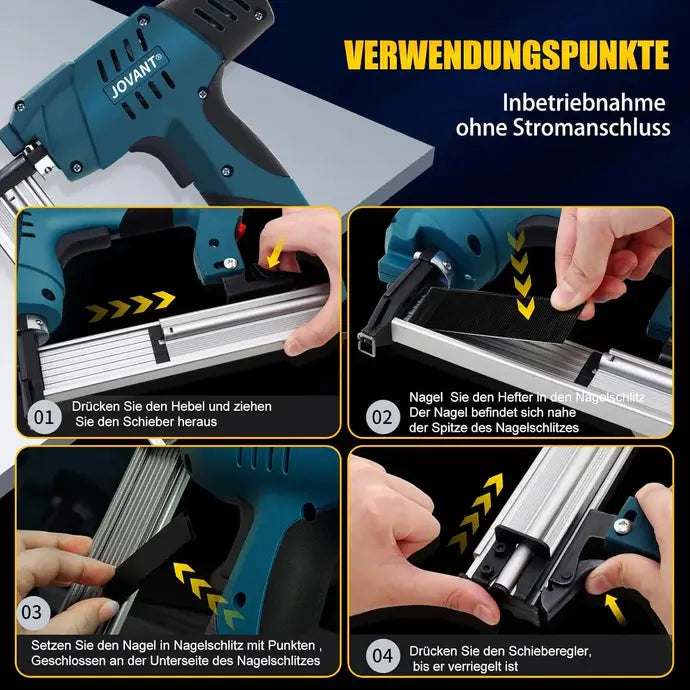 JOVANT®

VERWENDUNGSPUNKTE

Inbetriebnahme ohne Stromanschluss

01 Drücken Sie den Hebel und ziehen Sie den Schieber heraus

02 Nagel Sie den Hefter in den Nagelschlitz Der Nagel befindet sich nahe der Spitze des Nagelschlitzes

03 Setzen Sie den Nagel in Nagelschlitz mit Punkten , Geschlossen an der Unterseite des Nagelschlitzes

04 Drücken Sie den Schieberegler, bis er verriegelt ist