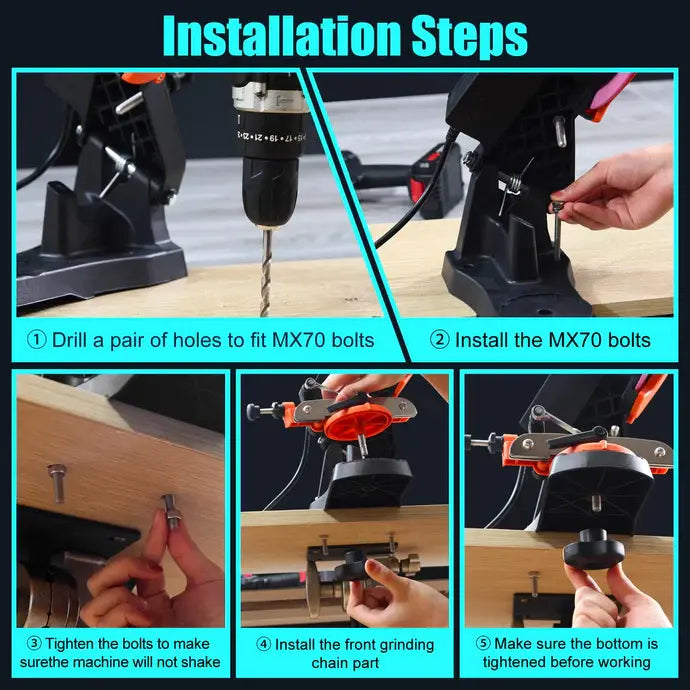 Installation Steps

① Drill a pair of holes to fit MX70 bolts

② Install the MX70 bolts

③ Tighten the bolts to make surethe machine will not shake

④ Install the front grinding chain part

⑤ Make sure the bottom is tightened before working