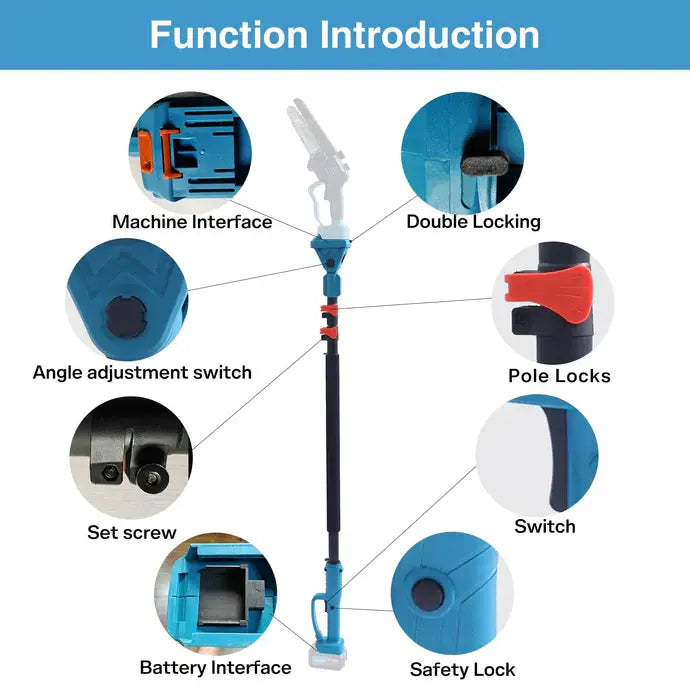 Function Introduction

Machine Interface

Double Locking

Angle adjustment switch

Pole Locks

Set screw

Switch

Battery Interface

Safety Lock